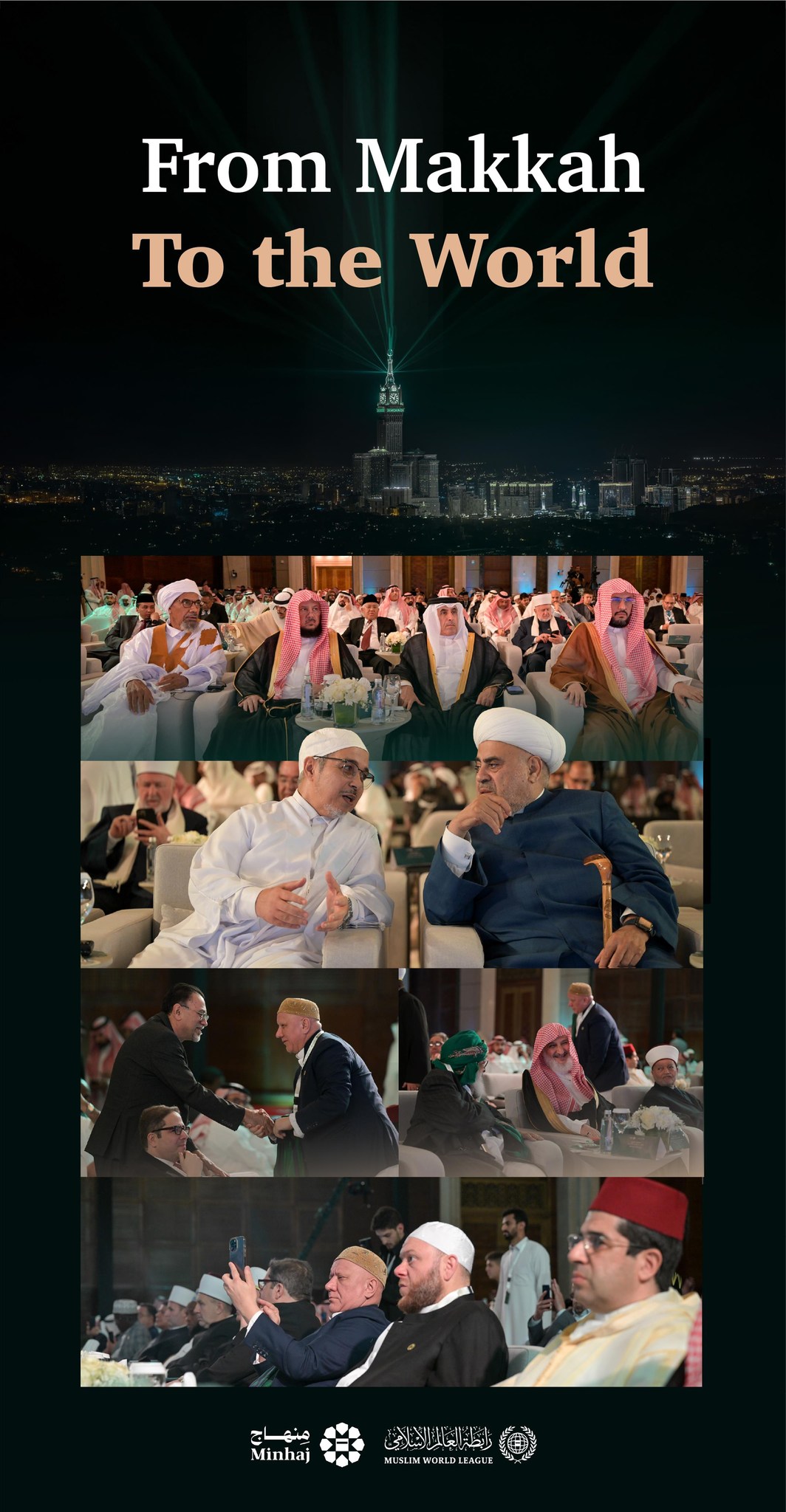 From Makkah
To the World

منهاج
Minhaj

رابطة العالم الإسلامي
MUSLIM WORLD LEAGUE