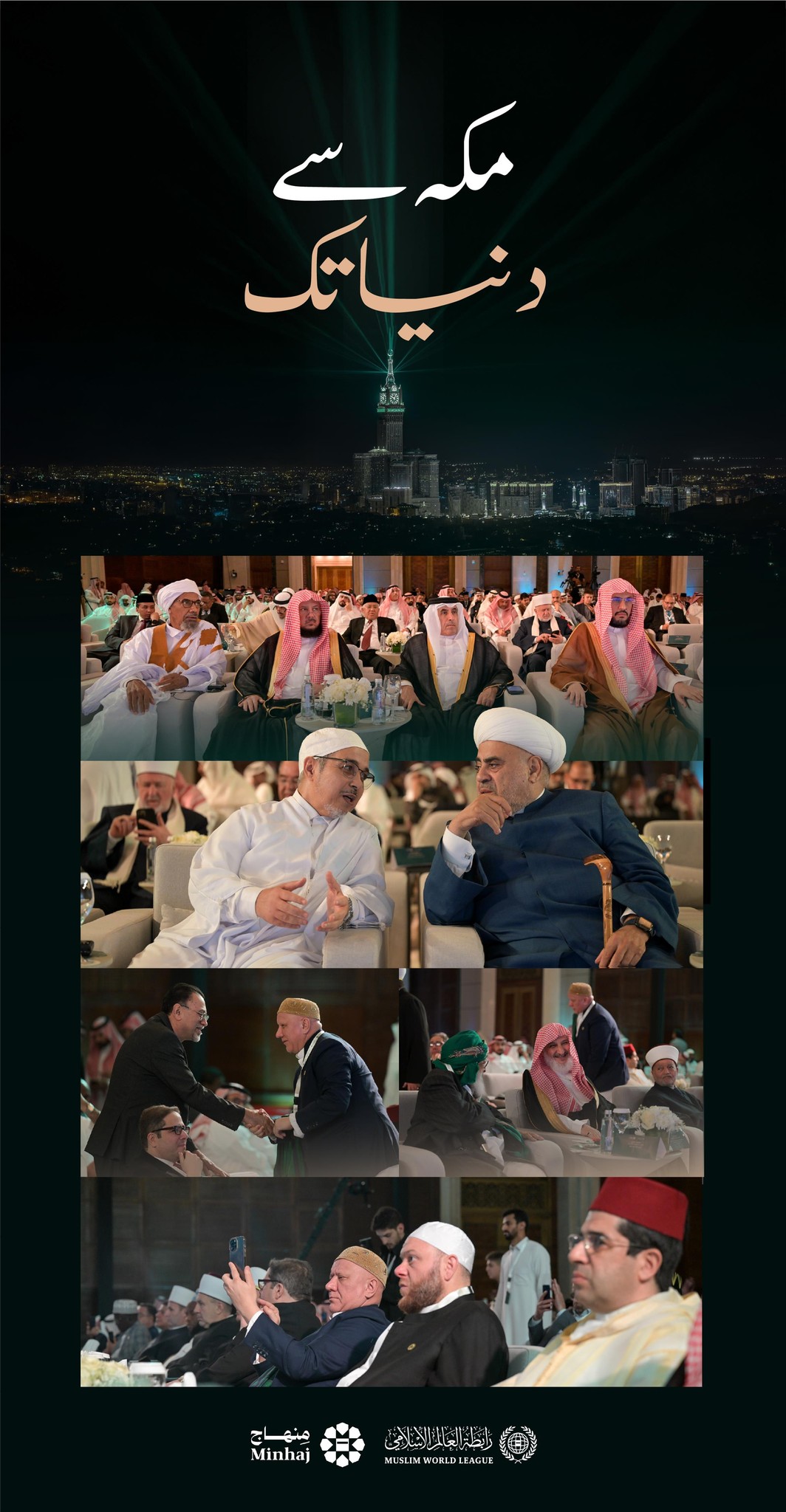 مکہ سے
دنیا تک

منهاج
Minhaj

رابطة العالم الإسلامي
MUSLIM WORLD LEAGUE