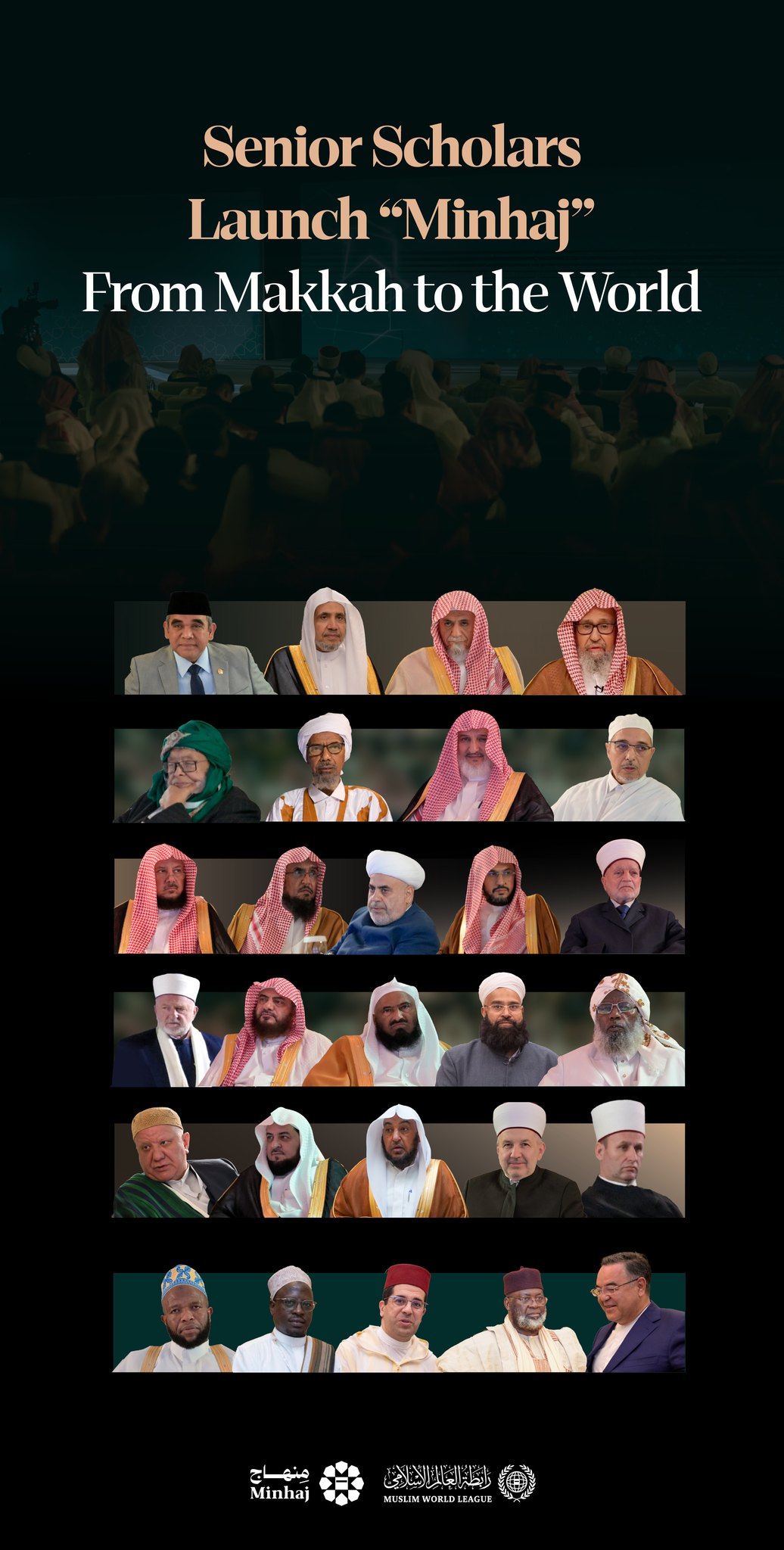 Senior Scholars Launch “Minhaj”
From Makkah to the World

منهاج
Minhaj

رابطة العالم الإسلامي
MUSLIM WORLD LEAGUE