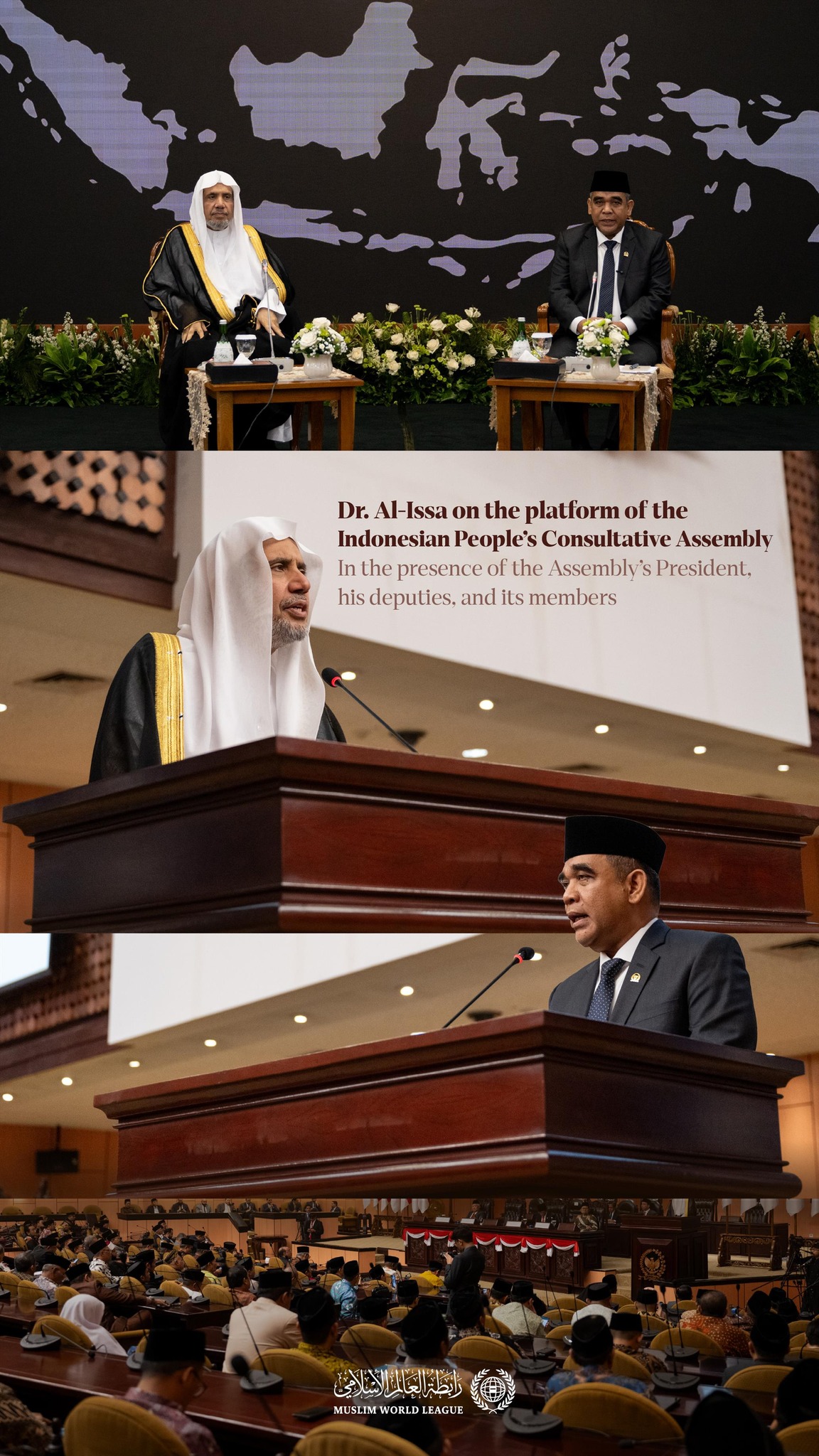 Dr. Al-Issa on the platform of the Indonesian People's Consultative Assembly

In the presence of the Assembly's President, his deputies, and its members

رابطة العالم الإسلامي
MUSLIM WORLD LEAGUE