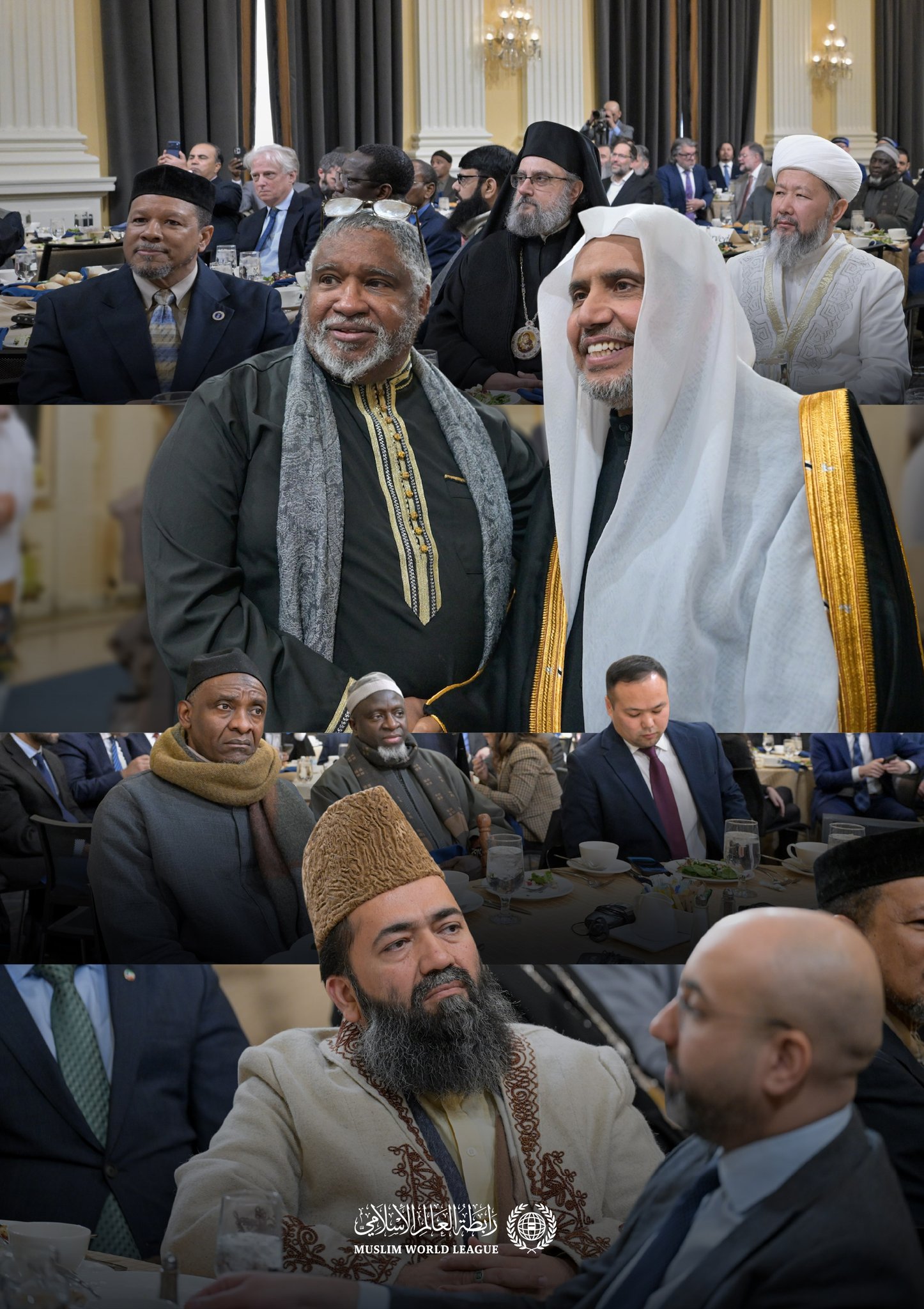 رابطة العالم الإسلامي
MUSLIM WORLD LEAGUE