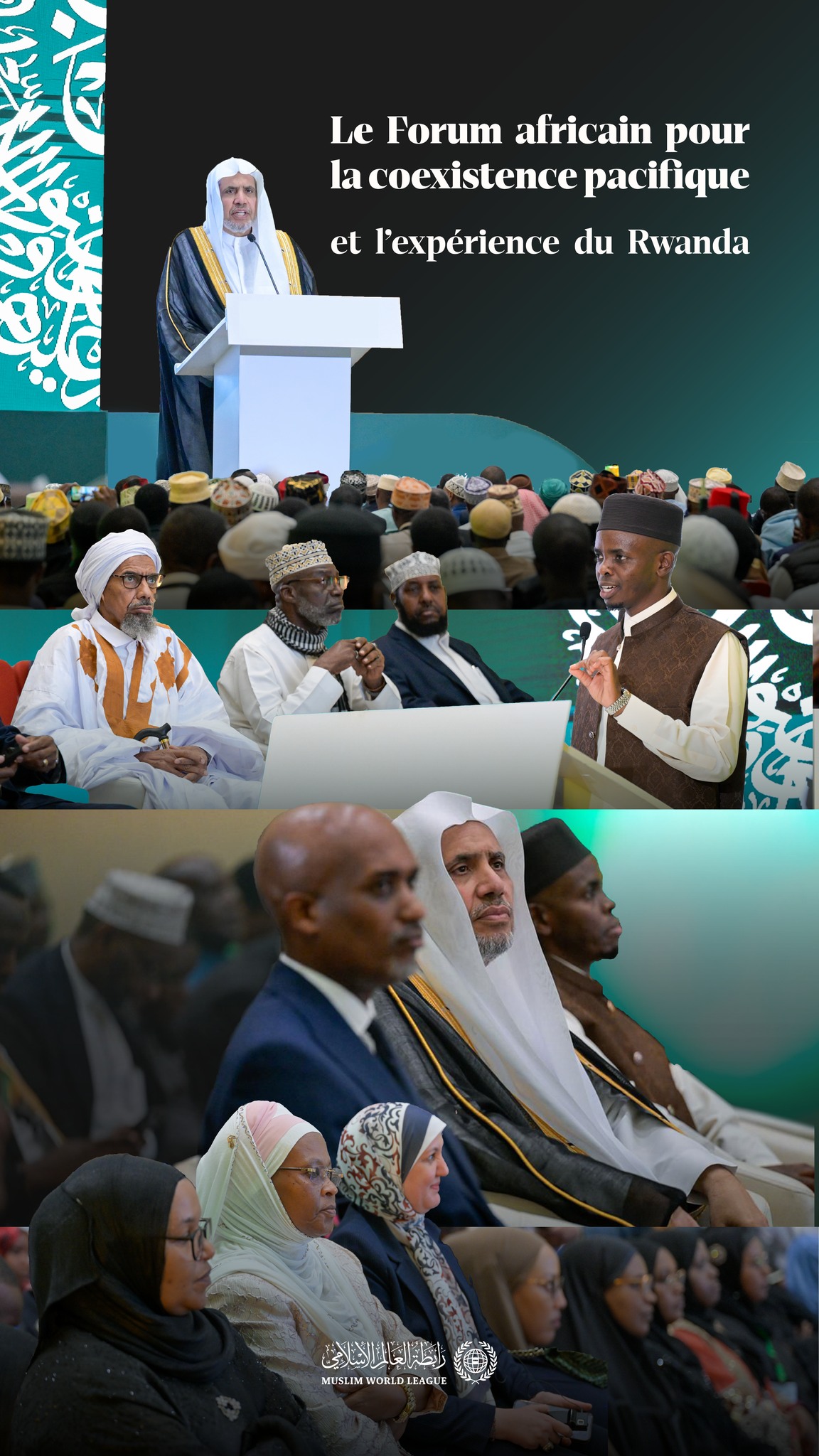 Le Forum africain pour la coexistence pacifique

et l'expérience du Rwanda

رابطة العالم الإسلامي
MUSLIM WORLD LEAGUE