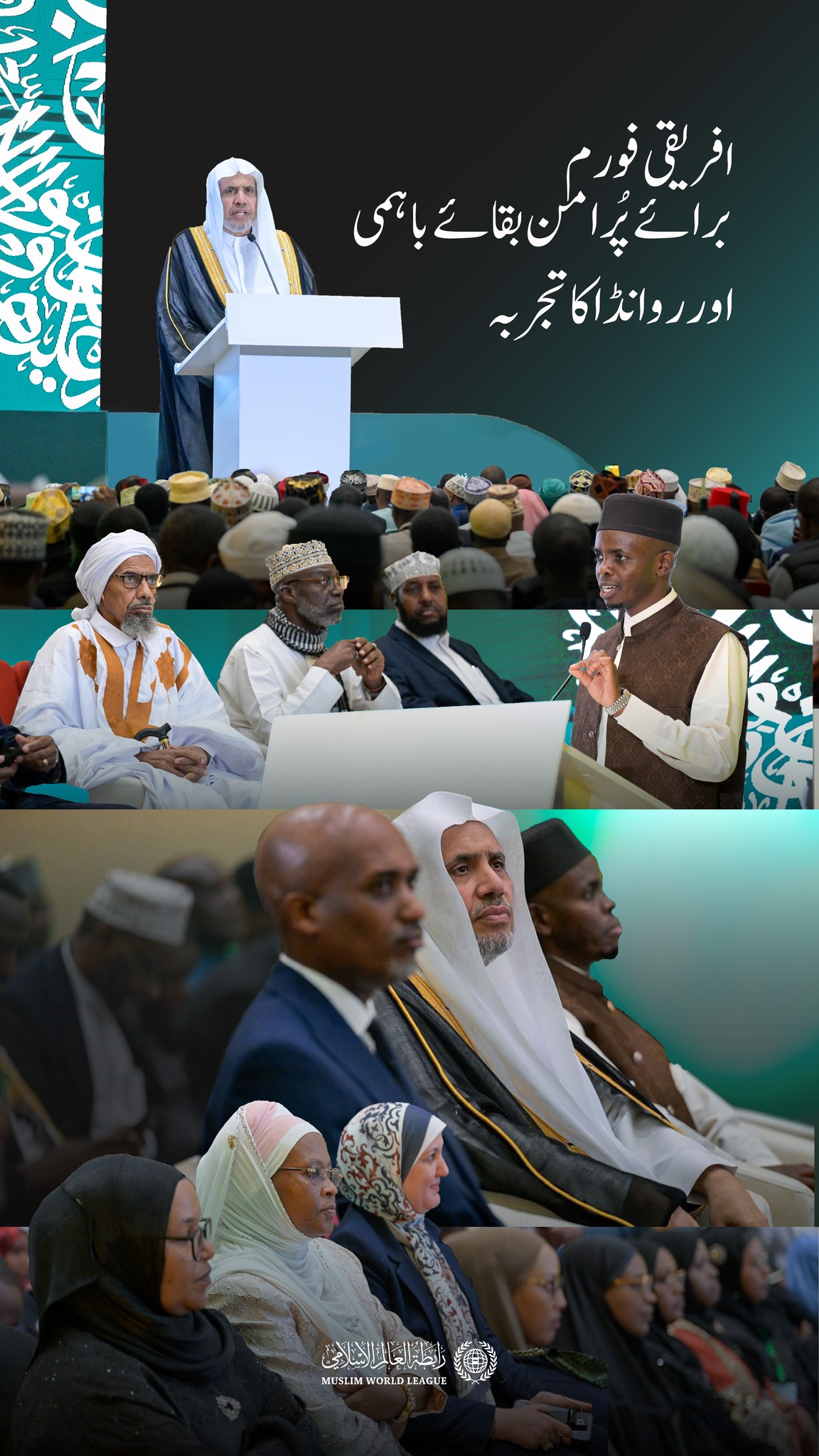 افریقی فورم
برائے پُرامن بقائے باہمی
اور روانڈا کا تجربہ

رابطة العالم الإسلامي
MUSLIM WORLD LEAGUE